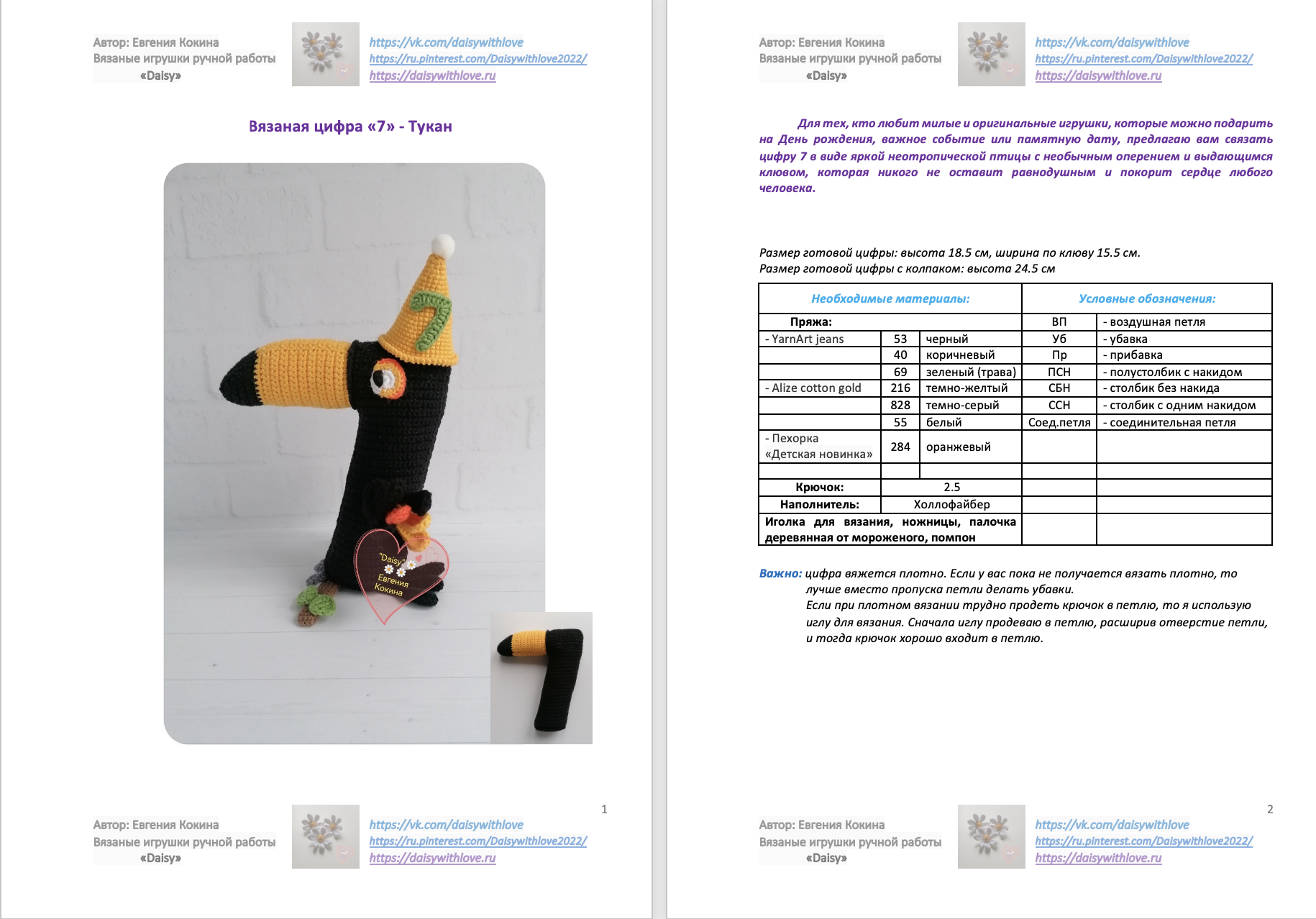 Автор: Евгения Кокина
Вязаные игрушки ручной работы
«Daisy»

https://vk.com/daisywithlove
https://ru.pinterest.com/Daisywithlove2022/
https://daisywithlove.ru

Вязаная цифра «7» - Тукан

"Daisy"
Евгения
Кокина

1

Автор: Евгения Кокина
Вязаные игрушки ручной работы
«Daisy»

https://vk.com/daisywithlove
https://ru.pinterest.com/Daisywithlove2022/
https://daisywithlove.ru

Автор: Евгения Кокина
Вязаные игрушки ручной работы
«Daisy»

https://vk.com/daisywithlove
https://ru.pinterest.com/Daisywithlove2022/
https://daisywithlove.ru

Для тех, кто любит милые и оригинальные игрушки, которые можно подарить на День рождения, важное событие или памятную дату, предлагаю вам связать цифру 7 в виде яркой неотропической птицы с необычным оперением и выдающимся клювом, которая никого не оставит равнодушным и покорит сердце любого человека.

Размер готовой цифры: высота 18.5 см, ширина по клюву 15.5 см.
Размер готовой цифры с колпаком: высота 24.5 см

| Необходимые материалы: | | | Условные обозначения: | |
|---|---|---|---|---|
| Пряжа: | | | ВП | - воздушная петля |
| - YarnArt jeans | 53 | черный | Уб | - убавка |
| | 40 | коричневый | Пр | - прибавка |
| | 69 | зеленый (трава) | ПСН | - полустолбик с накидом |
| - Alize cotton gold | 216 | темно-желтый | СБН | - столбик без накида |
| | 828 | темно-серый | ССН | - столбик с одним накидом |
| | 55 | белый | Соед.петля | - соединительная петля |
| - Пехорка «Детская новинка» | 284 | оранжевый | | |
| | | | | |
| Крючок: | 2.5 | | | |
| Наполнитель: | Холлофайбер | | | |
| Иголка для вязания, ножницы, палочка деревянная от мороженого, помпон | | | | |

Важно: цифра вяжется плотно. Если у вас пока не получается вязать плотно, то лучше вместо пропуска петли делать убавки.
Если при плотном вязании трудно продеть крючок в петлю, то я использую иглу для вязания. Сначала иглу продеваю в петлю, расширив отверстие петли, и тогда крючок хорошо входит в петлю.

2

Автор: Евгения Кокина
Вязаные игрушки ручной работы
«Daisy»

https://vk.com/daisywithlove
https://ru.pinterest.com/Daisywithlove2022/
https://daisywithlove.ru